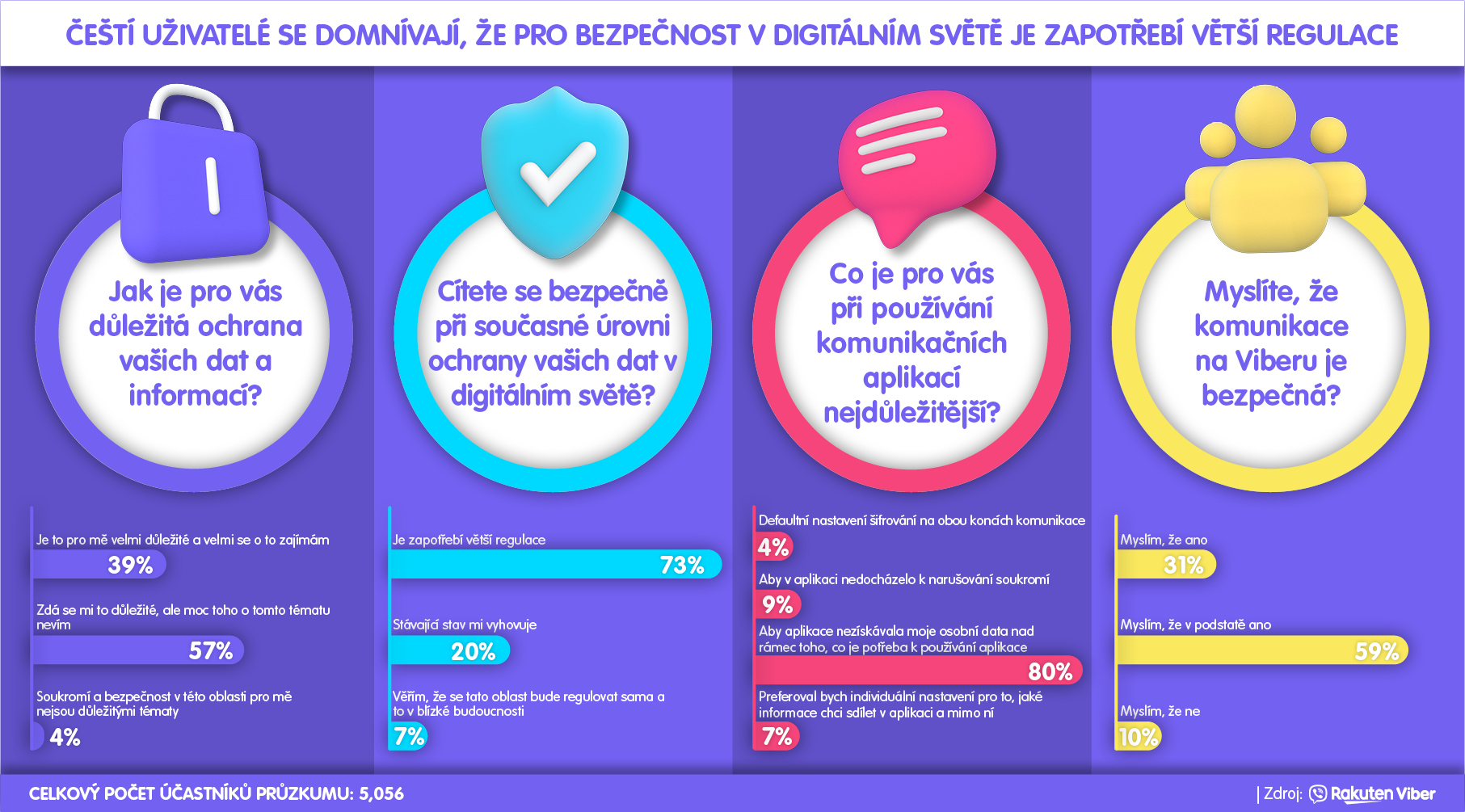 ČEŠTÍ UŽIVATELÉ SE DOMNÍVAJÍ, ŽE PRO BEZPEČNOST V DIGITÁLNÍM SVĚTĚ JE ZAPOTŘEBÍ VĚTŠÍ REGULACE

Jak je pro vás důležitá ochrana vašich dat a informací?

Je to pro mě velmi důležité a velmi se o to zajímám
39%
Zdá se mi to důležité, ale moc toho o tomto tématu nevím
57%
Soukromí a bezpečnost v této oblasti pro mě nejsou důležitými tématy
4%

Cítete se bezpečně při současné úrovni ochrany vašich dat v digitálním světě?

Je zapotřebí větší regulace
73%
Stávající stav mi vyhovuje
20%
Věřím, že se tato oblast bude regulovat sama a to v blízké budoucnosti
7%

Co je pro vás při používání komunikačních aplikací nejdůležitější?

Defaultní nastavení šifrování na obou koncích komunikace
4%
Aby v aplikaci nedocházelo k narušování soukromí
9%
Aby aplikace nezískávala moje osobní data nad rámec toho, co je potřeba k používání aplikace
80%
Preferoval bych individuální nastavení pro to, jaké informace chci sdílet v aplikaci a mimo ní
7%

Myslíte, že komunikace na Viberu je bezpečná?

Myslím, že ano
31%
Myslím, že v podstatě ano
59%
Myslím, že ne
10%

CELKOVÝ POČET ÚČASTNÍKŮ PRŮZKUMU: 5,056

| Zdroj: Rakuten Viber